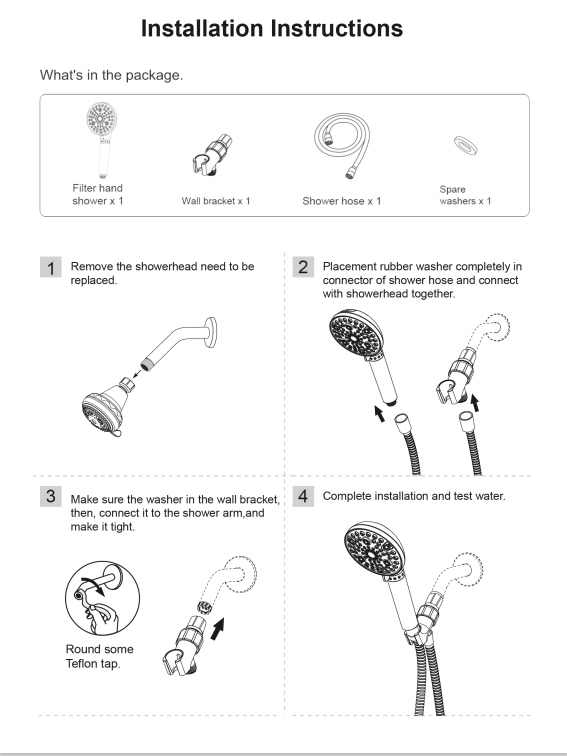 Installation Instructions

What's in the package.

Filter hand shower x 1

Wall bracket x 1

Shower hose x 1

Spare washers x 1

1 Remove the showerhead need to be replaced.

2 Placement rubber washer completely in connector of shower hose and connect with showerhead together.

3 Make sure the washer in the wall bracket, then, connect it to the shower arm,and make it tight.

Round some Teflon tap.

4 Complete installation and test water.