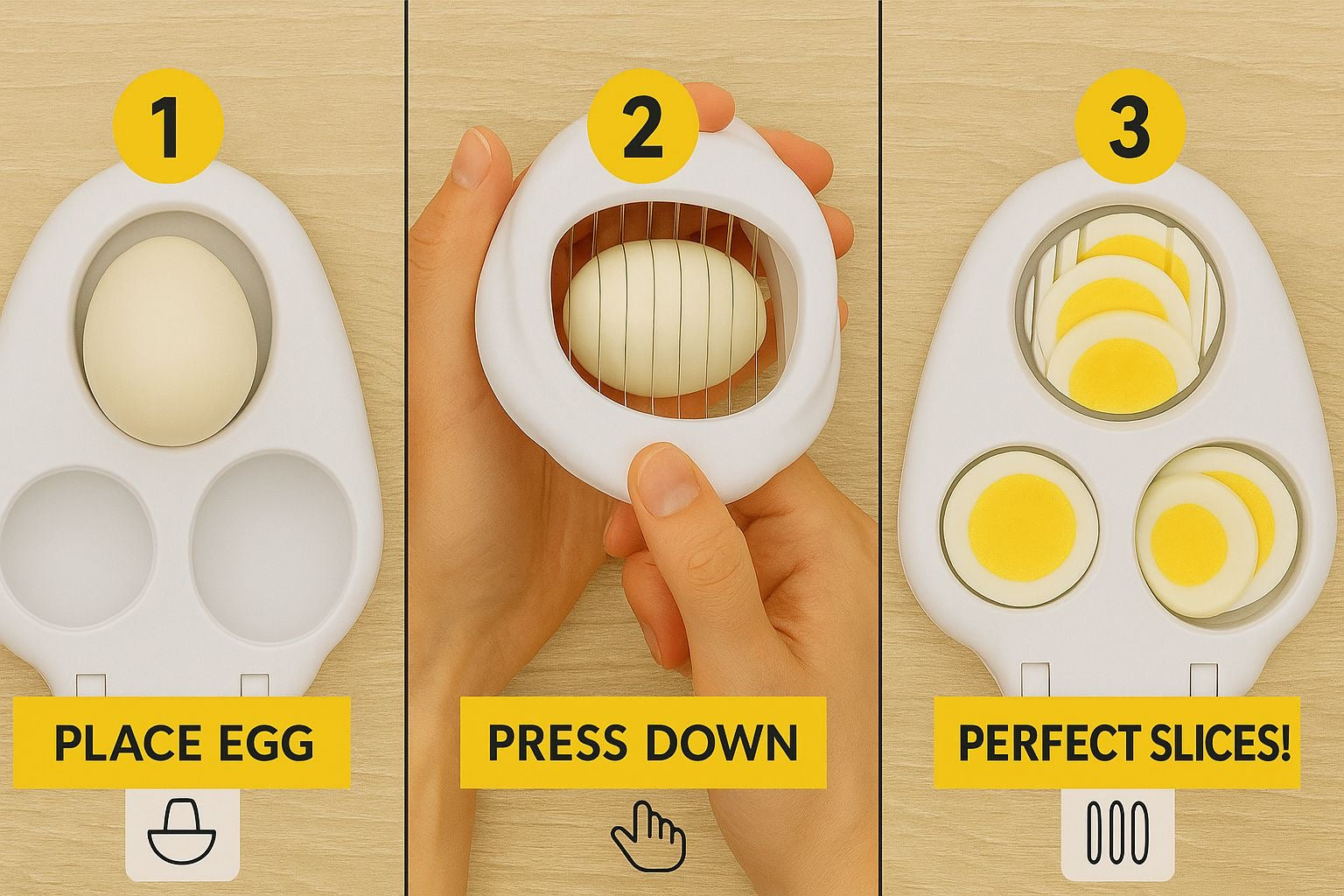 1

PLACE EGG

2

PRESS DOWN

3

PERFECT SLICES!