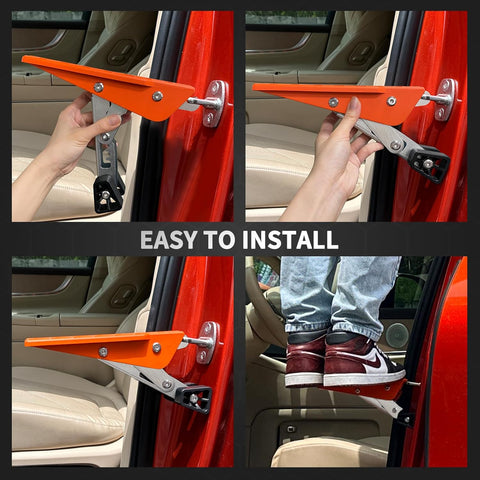 EASY TO INSTALL