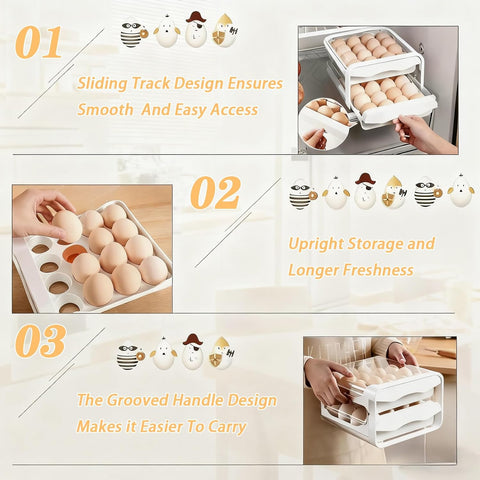 01

Sliding Track Design Ensures Smooth  And Easy Access

02

Upright Storage and Longer Freshness

03

The Grooved Handle Design Makes it Easier To Carry