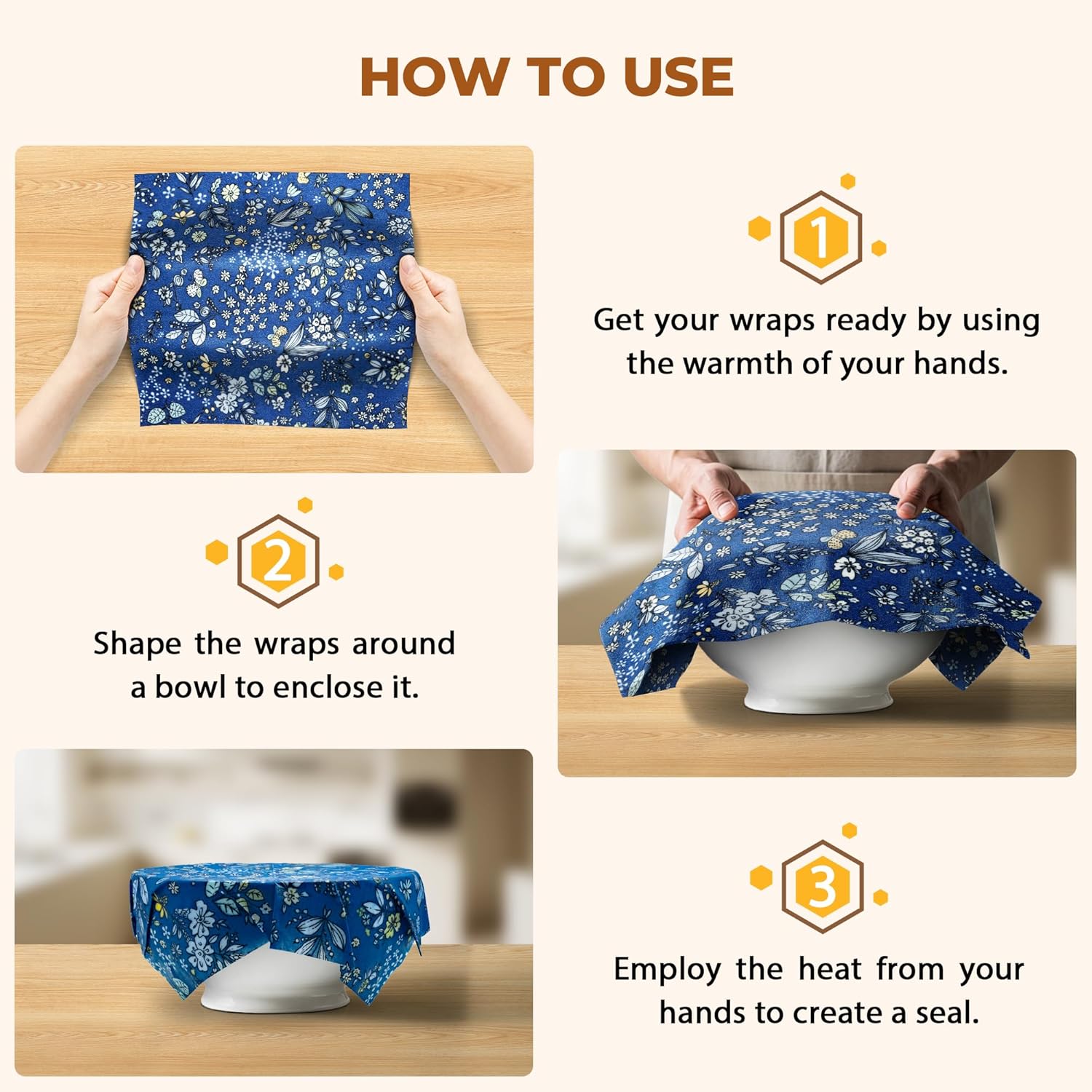 HOW TO USE

1

Get your wraps ready by using the warmth of your hands.

2

Shape the wraps around a bowl to enclose it.

3

Employ the heat from your hands to create a seal.