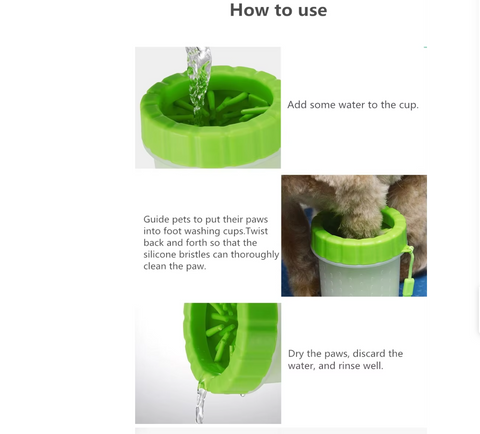 How to use

Add some water to the cup.

Guide pets to put their paws into foot washing cups.Twist back and forth so that the silicone bristles can thoroughly clean the paw.

Dry the paws, discard the water, and rinse well.