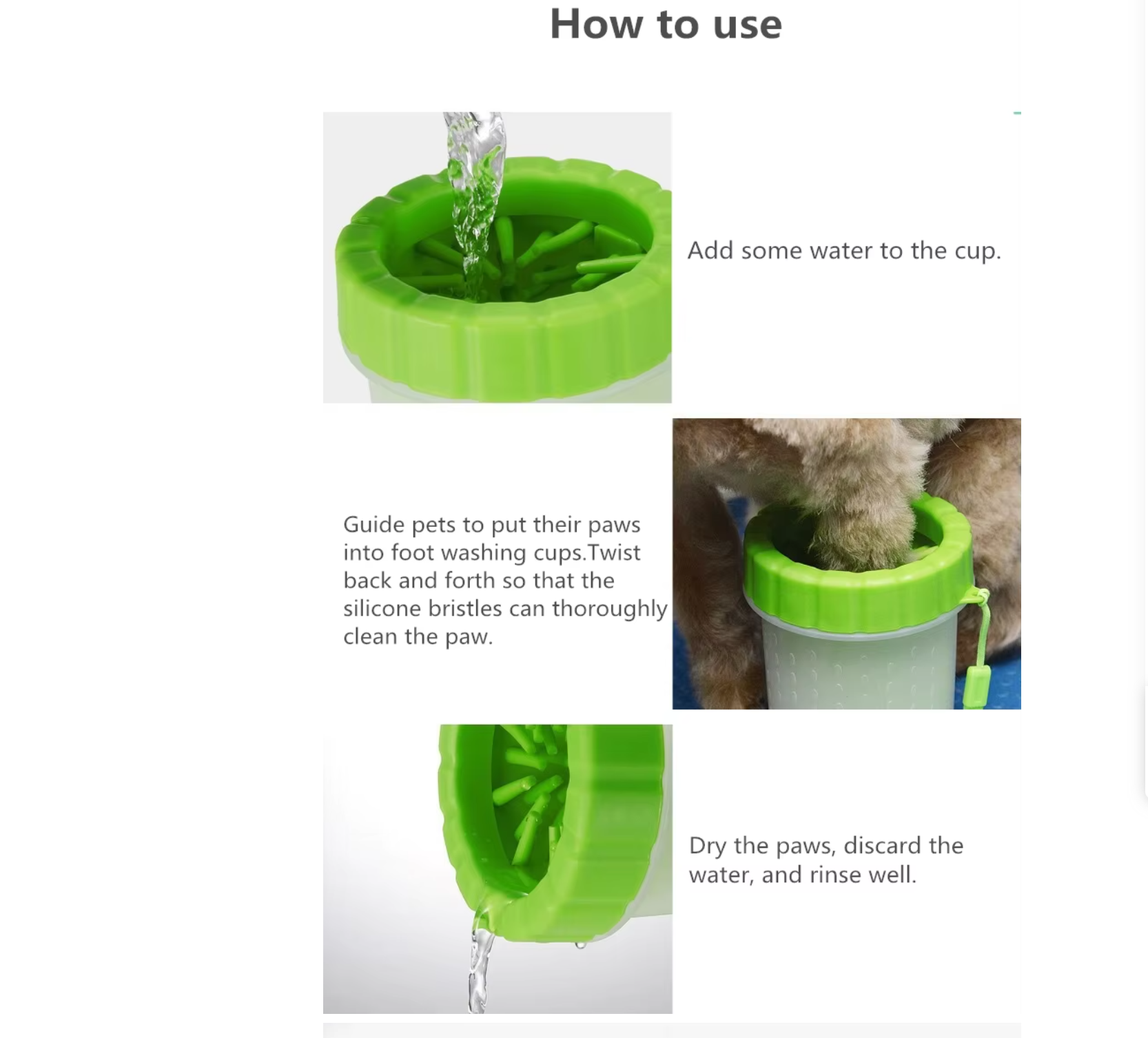 How to use

Add some water to the cup.

Guide pets to put their paws into foot washing cups.Twist back and forth so that the silicone bristles can thoroughly clean the paw.

Dry the paws, discard the water, and rinse well.