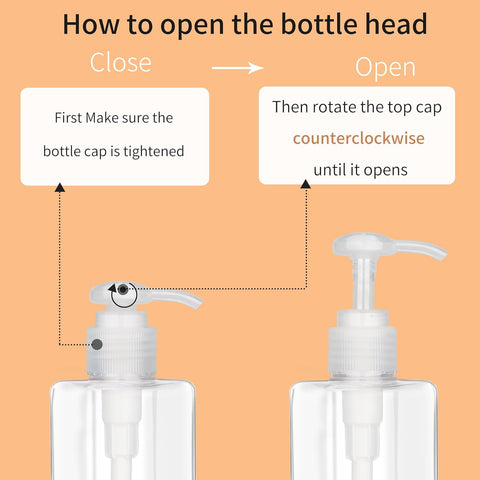 How to open the bottle head

Close

Open

First Make sure the bottle cap is tightened

Then rotate the top cap counterclockwise until it opens