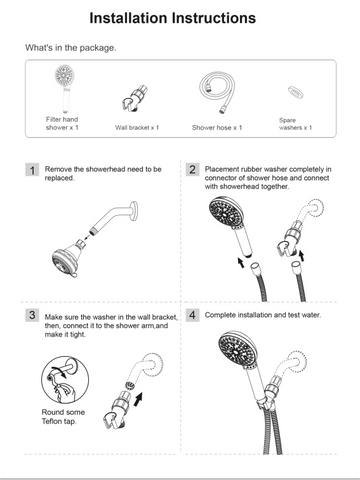 Installation Instructions

What's in the package.

Filter hand shower x 1

Wall bracket x 1

Shower hose x 1

Spare washers x 1

1 Remove the showerhead need to be replaced.

2 Placement rubber washer completely in connector of shower hose and connect with showerhead together.

3 Make sure the washer in the wall bracket, then, connect it to the shower arm,and make it tight.

Round some Teflon tap.

4 Complete installation and test water.