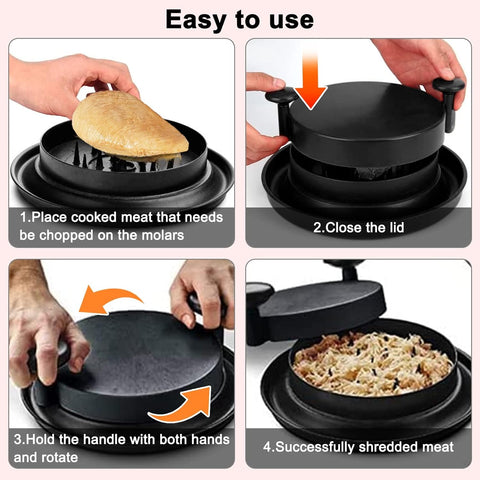 Easy to use

1.Place cooked meat that needs be chopped on the molars

2.Close the lid

3.Hold the handle with both hands and rotate

4.Successfully shredded meat