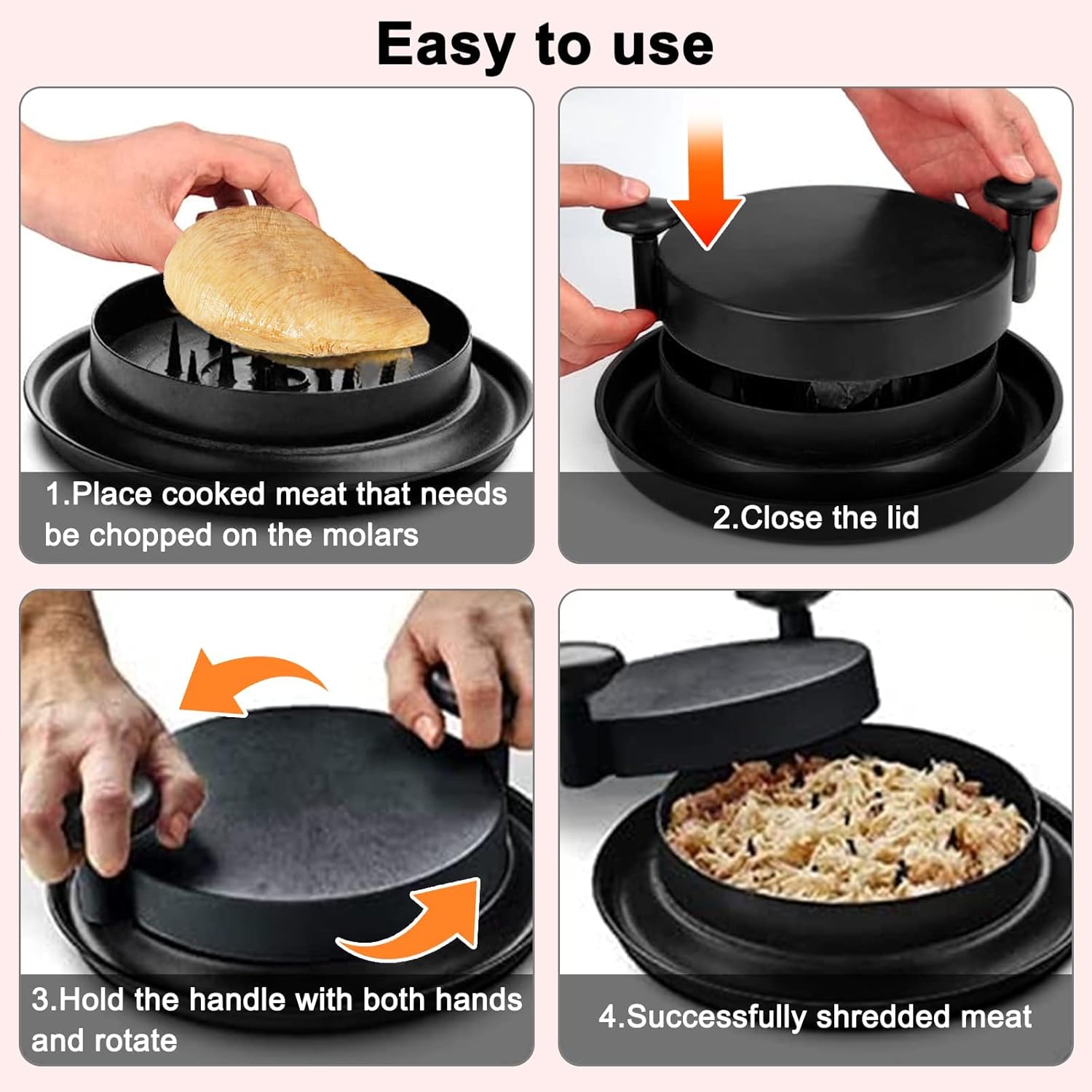 Easy to use

1.Place cooked meat that needs be chopped on the molars

2.Close the lid

3.Hold the handle with both hands and rotate

4.Successfully shredded meat